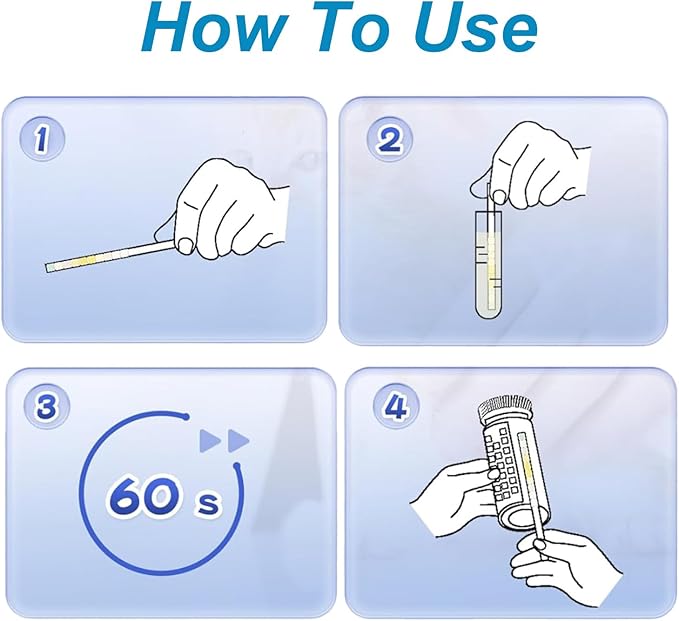 How To Use

1

2

3

60 s

4