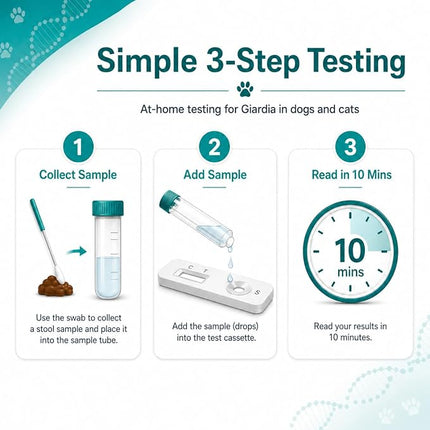 Simple 3-Step Testing

At-home testing for Giardia in dogs and cats

1
Collect Sample

Use the swab to collect a stool sample and place it into the sample tube.

2
Add Sample

C T S

Add the sample (drops) into the test cassette.

3
Read in 10 Mins

10
mins

Read your results in 10 minutes.