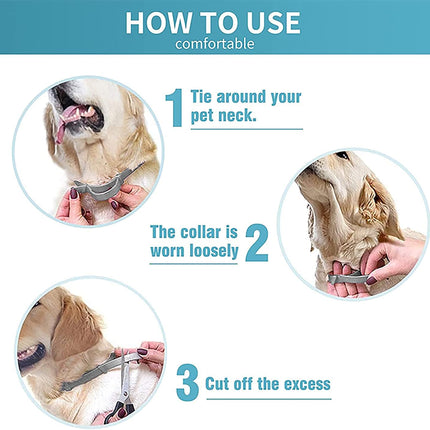 HOW TO USE
comfortable

1 Tie around your pet neck.

The collar is worn loosely 2

3 Cut off the excess