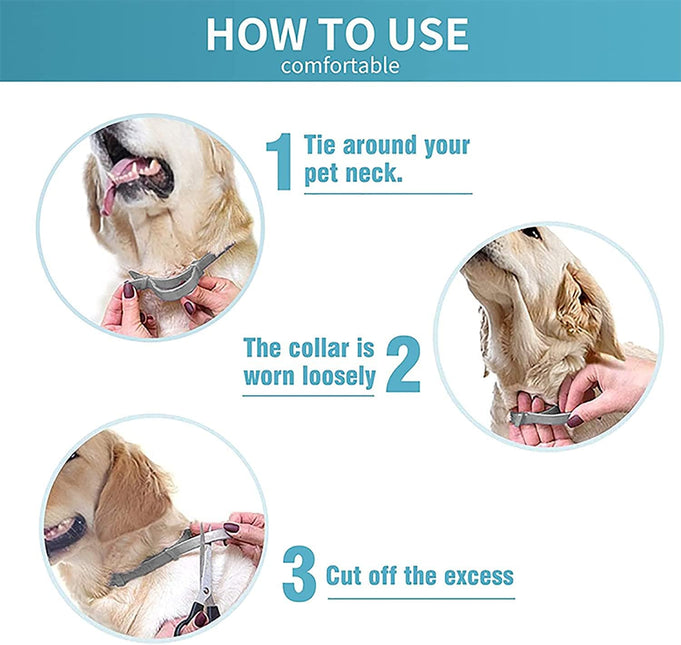 HOW TO USE
comfortable

1 Tie around your pet neck.

The collar is worn loosely 2

3 Cut off the excess