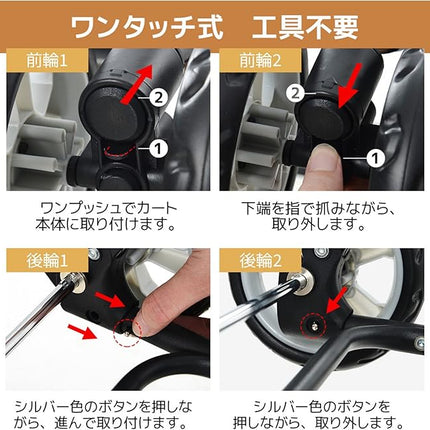 ワンタッチ式　工具不要

前輪1

2

1

ワンプッシュでカート本体に取り付けます。

前輪2

2

1

下端を指で抓みながら、取り外します。

後輪1

シルバー色のボタンを押しながら、進んで取り付けます。

後輪2

シルバー色のボタンを押しながら、取り外します。